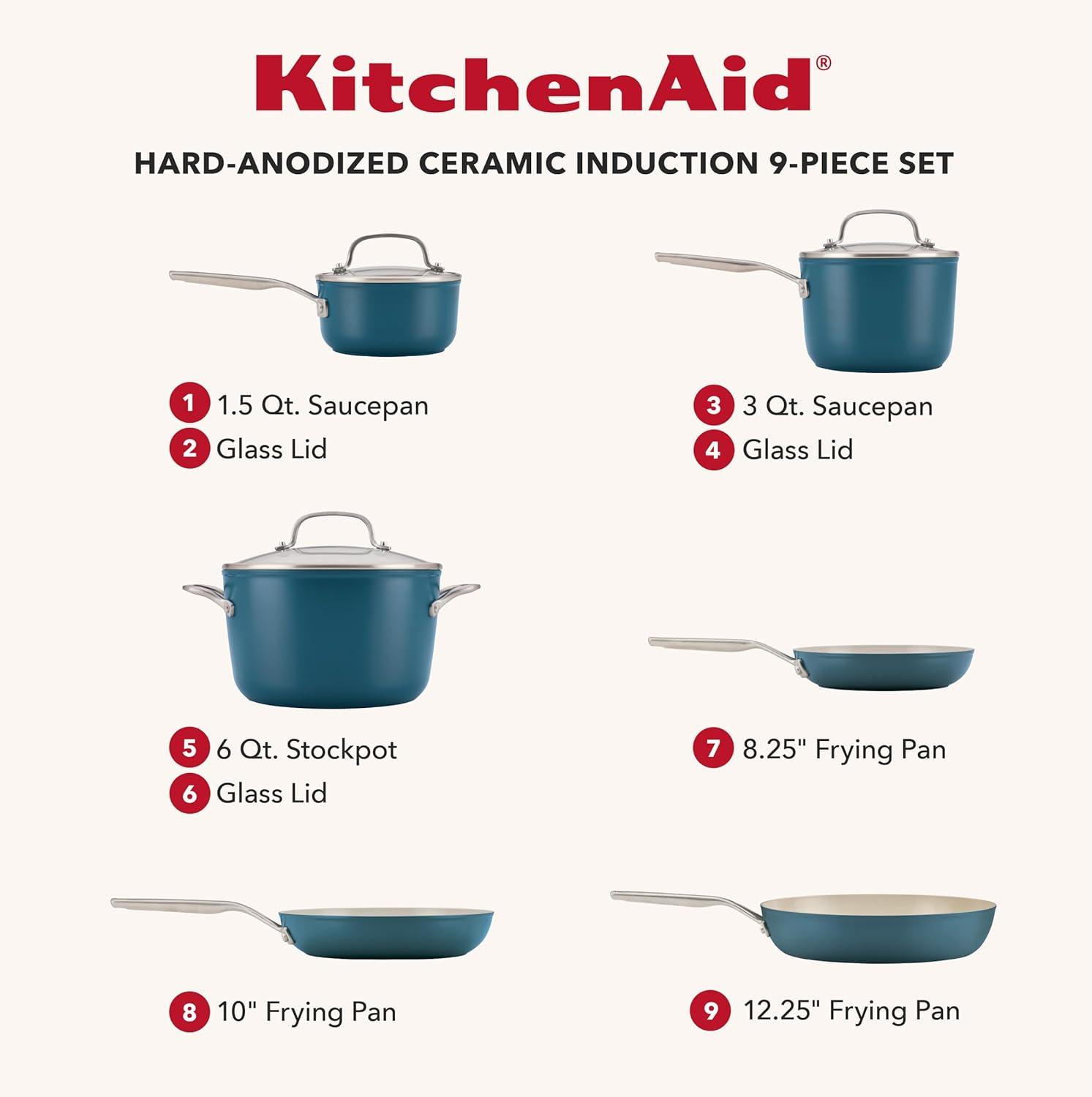 KitchenAid®

HARD-ANODIZED CERAMIC INDUCTION 9-PIECE SET

1 1.5 Qt. Saucepan
2 Glass Lid

3 3 Qt. Saucepan
4 Glass Lid

5 6 Qt. Stockpot
6 Glass Lid

7 8.25" Frying Pan

8 10" Frying Pan

9 12.25" Frying Pan