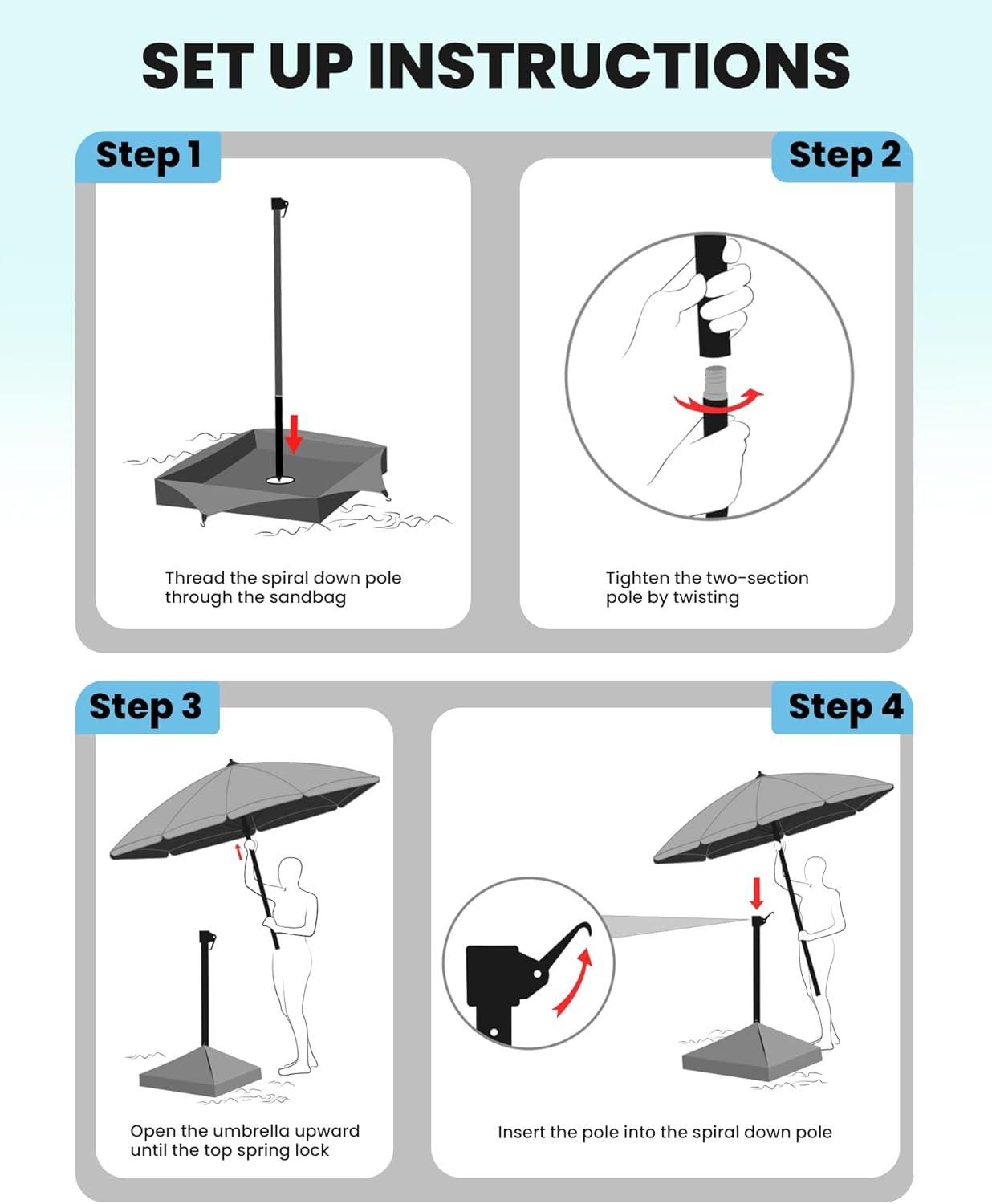 SET UP INSTRUCTIONS

Step 1

Thread the spiral down pole through the sandbag

Step 2

Tighten the two-section pole by twisting

Step 3

Open the umbrella upward until the top spring lock

Step 4

Insert the pole into the spiral down pole