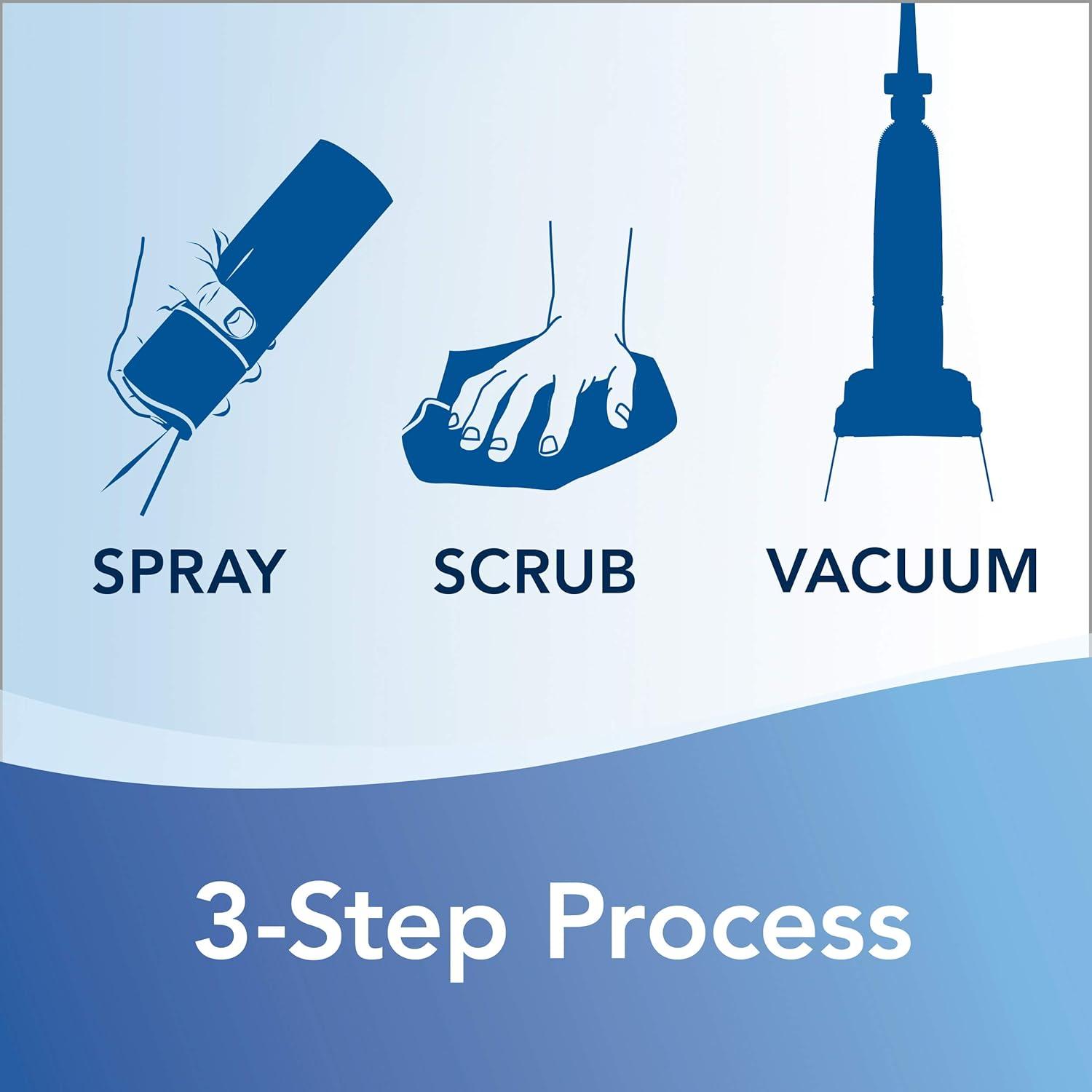 SPRAY SCRUB VACUUM

3-Step Process