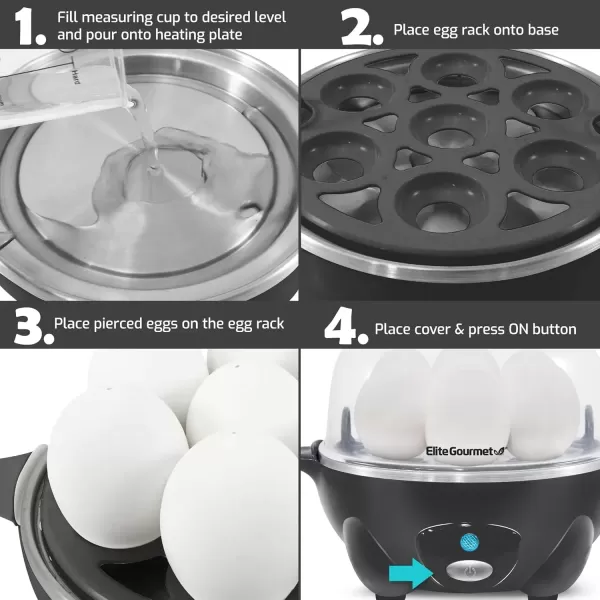 1. Fill measuring cup to desired level and pour onto heating plate

Hard

2. Place egg rack onto base

3. Place pierced eggs on the egg rack

4. Place cover & press ON button

Elite Gourmet