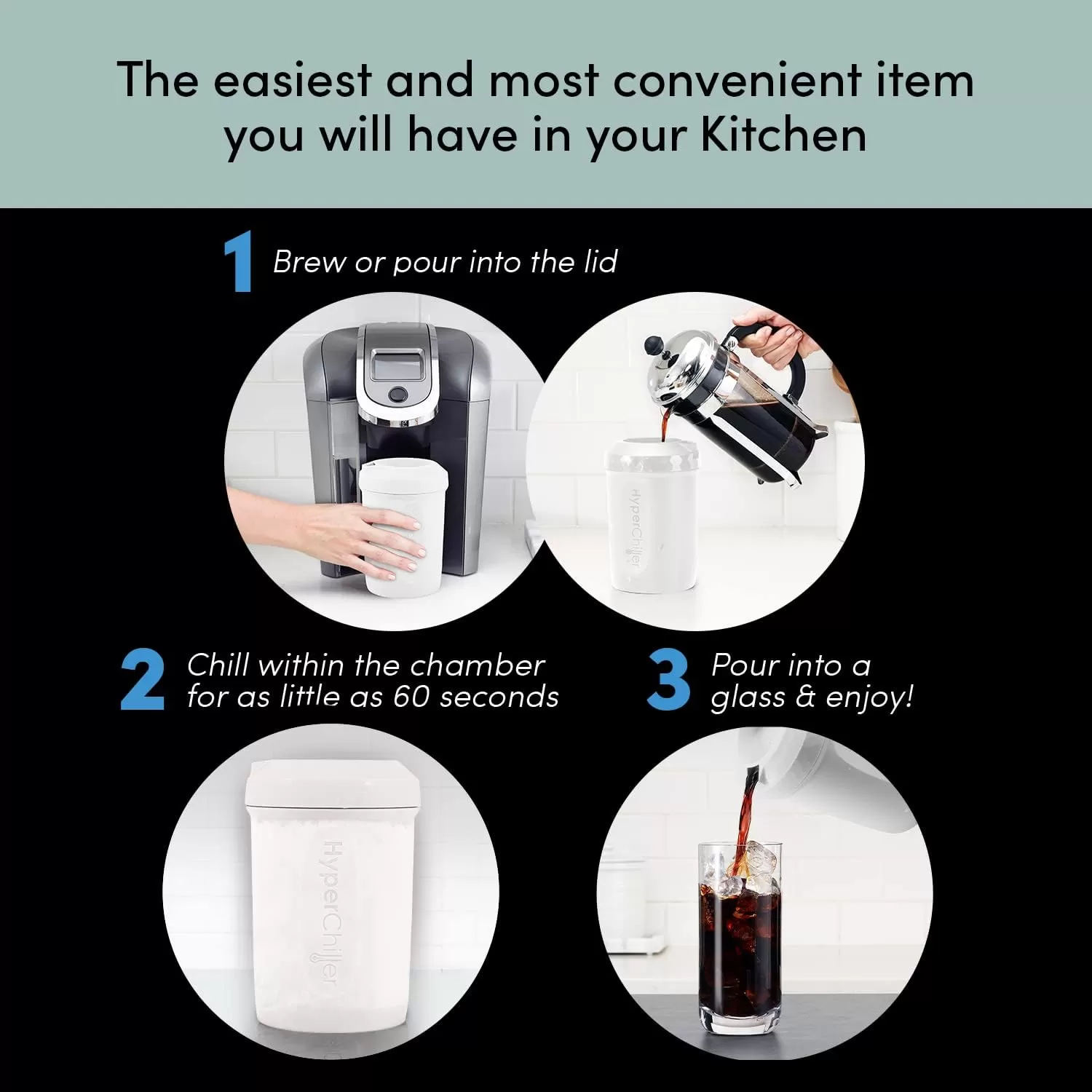 The easiest and most convenient item you will have in your Kitchen

1 Brew or pour into the lid

HyperChiller

2 Chill within the chamber for as little as 60 seconds

3 Pour into a glass & enjoy!

HyperChiller