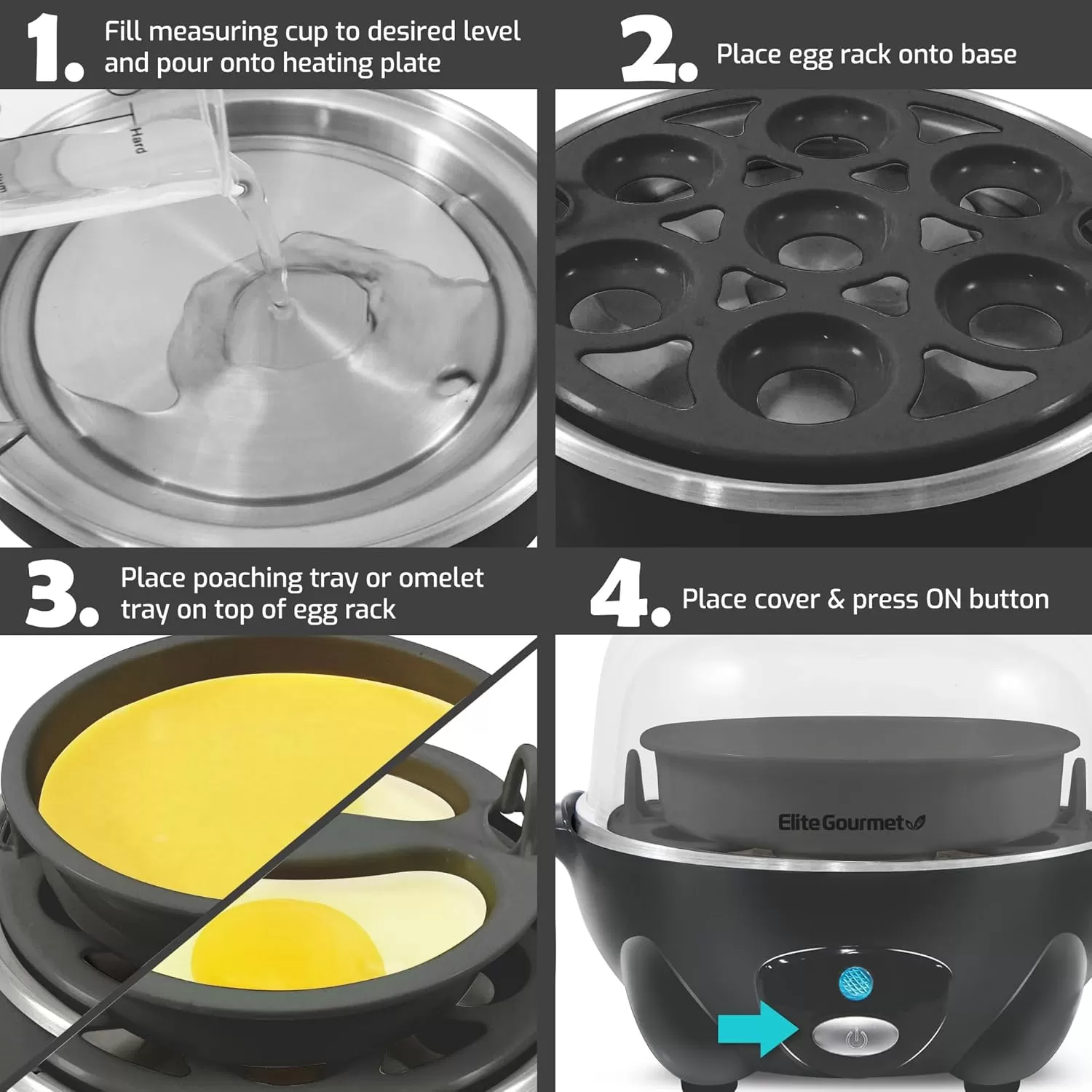 1. Fill measuring cup to desired level and pour onto heating plate

Hard

2. Place egg rack onto base

3. Place poaching tray or omelet tray on top of egg rack

4. Place cover & press ON button

Elite Gourmet