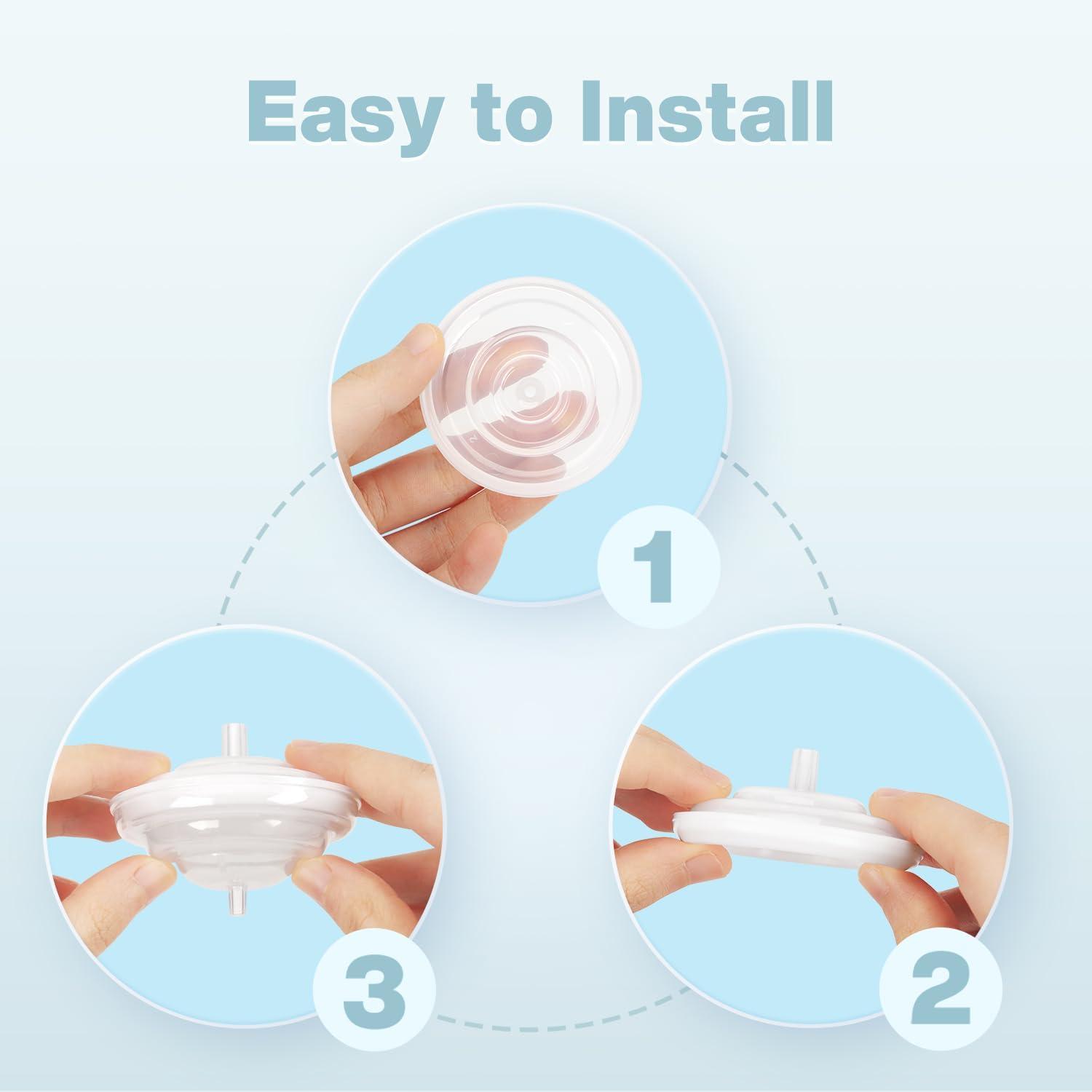 Easy to Install

1

3

2