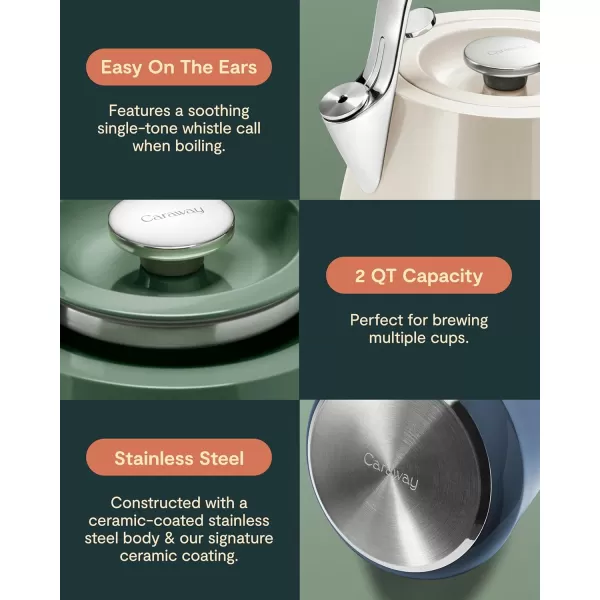 Easy On The Ears

Features a soothing single-tone whistle call when boiling.

Caraway

Caraway

2 QT Capacity

Perfect for brewing multiple cups.

Stainless Steel

Constructed with a ceramic-coated stainless steel body & our signature ceramic coating.

Caraway