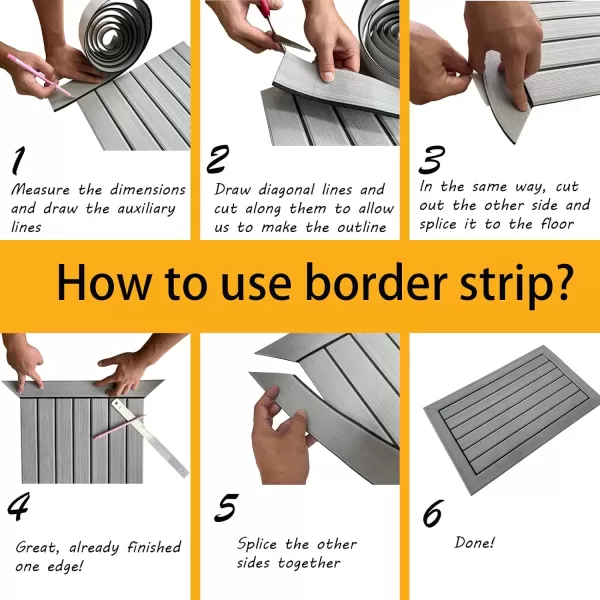 1
Measure the dimensions and draw the auxiliary lines

2
Draw diagonal lines and cut along them to allow us to make the outline

3
In the same way, cut out the other side and splice it to the floor

How to use border strip?

4
Great, already finished one edge!

5
Splice the other sides together

6
Done!