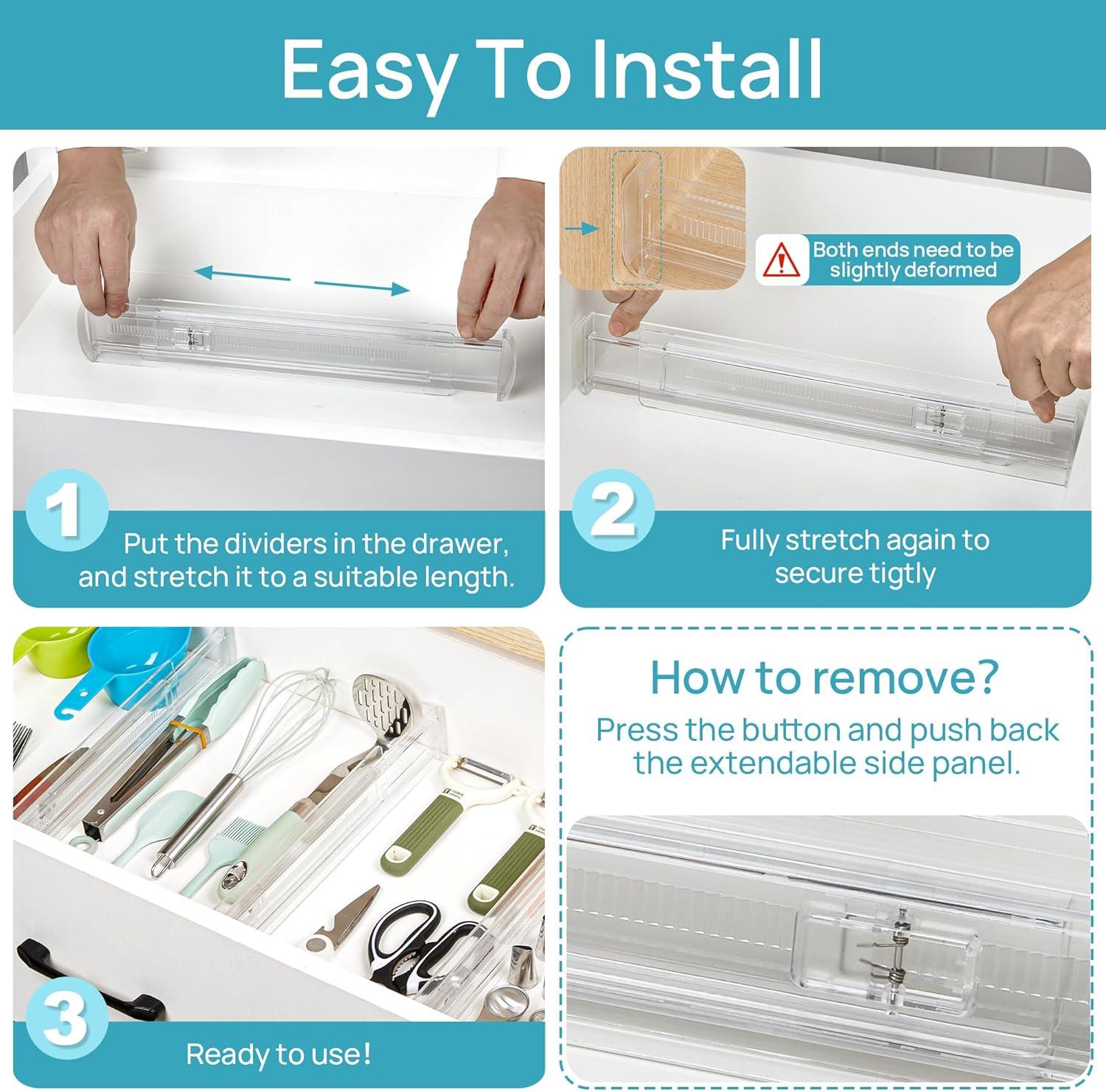 Easy To Install

1
Put the dividers in the drawer, and stretch it to a suitable length.

Both ends need to be slightly deformed

2
Fully stretch again to secure tigtly

3
Ready to use!

How to remove?
Press the button and push back the extendable side panel.