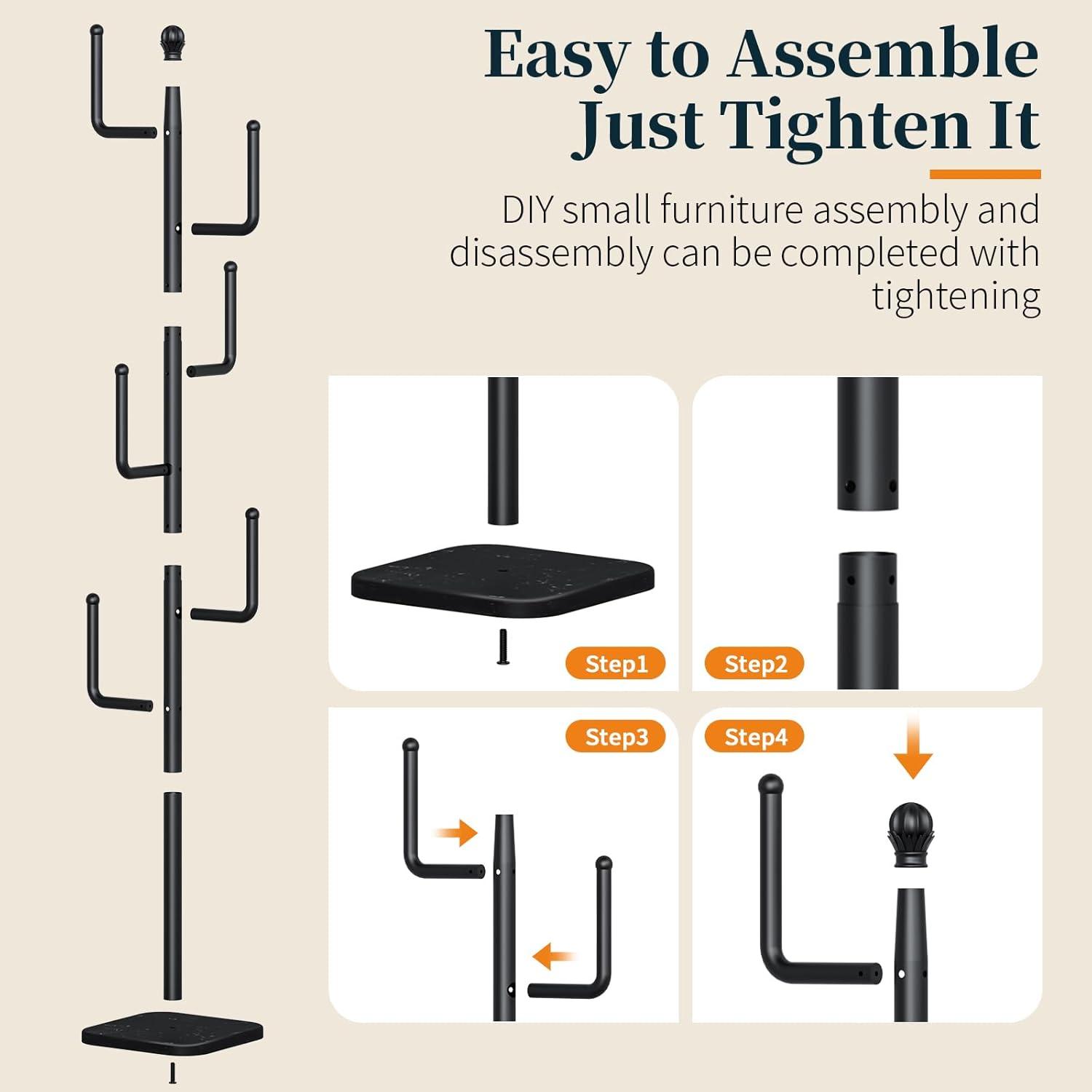 Easy to Assemble
Just Tighten It

DIY small furniture assembly and disassembly can be completed with tightening

Step1

Step2

Step3

Step4