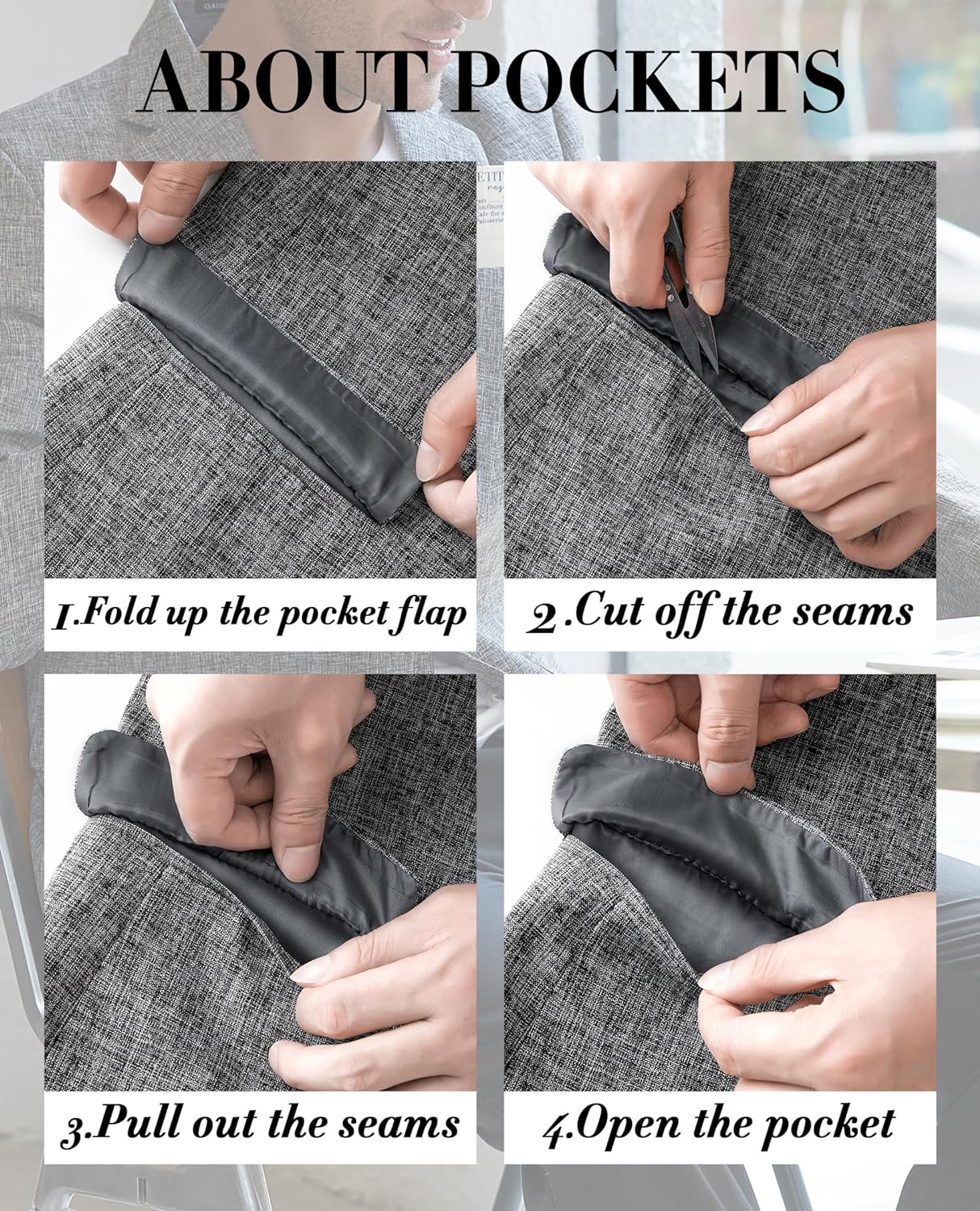 ABOUT POCKETS

1.Fold up the pocket flap

2.Cut off the seams

3.Pull out the seams

4.Open the pocket